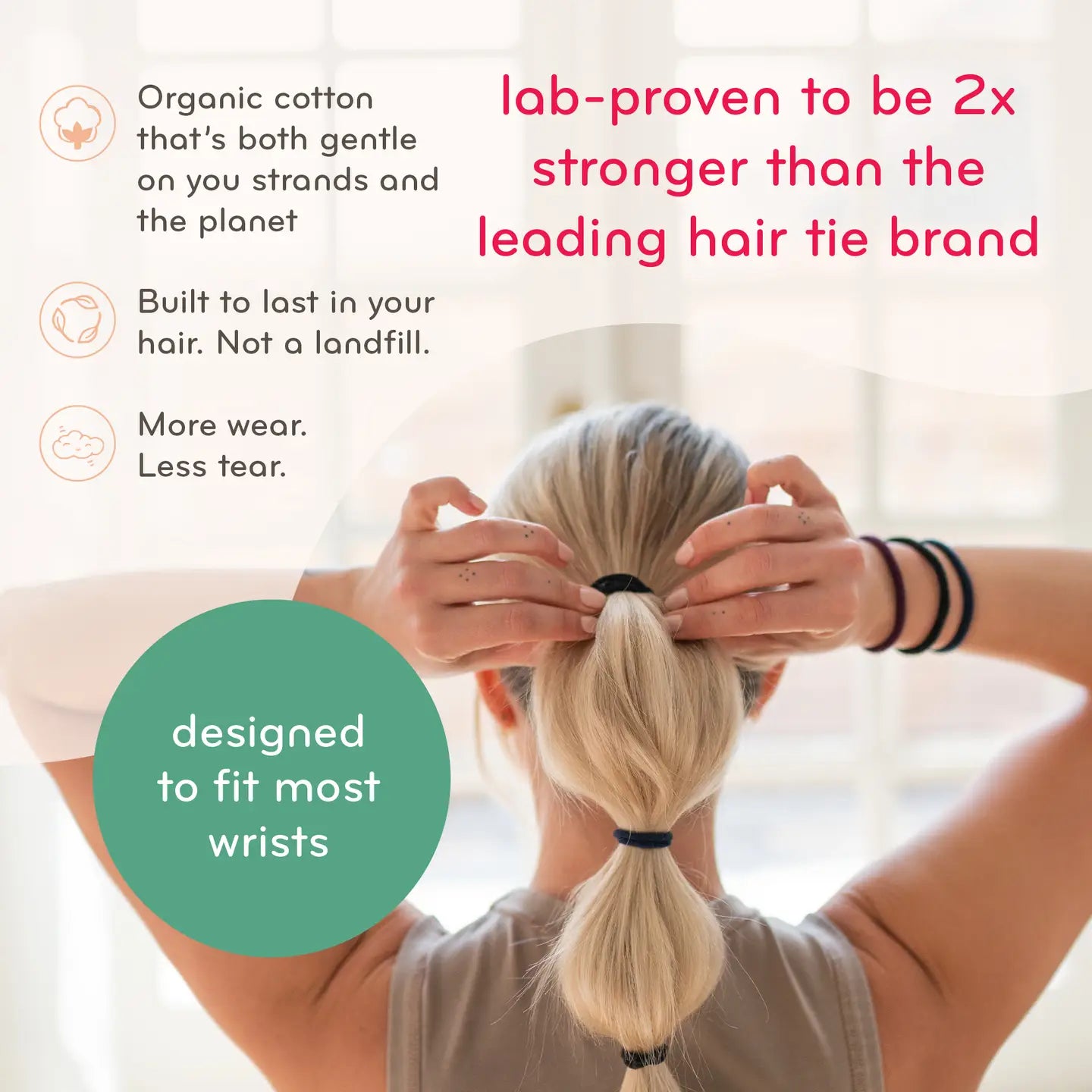 Organic cotton that's both gentle on you strands and the planet

Built to last in your hair. Not a landfill.

More wear. Less tear.

lab-proven to be 2x stronger than the leading hair tie brand

designed to fit most wrists